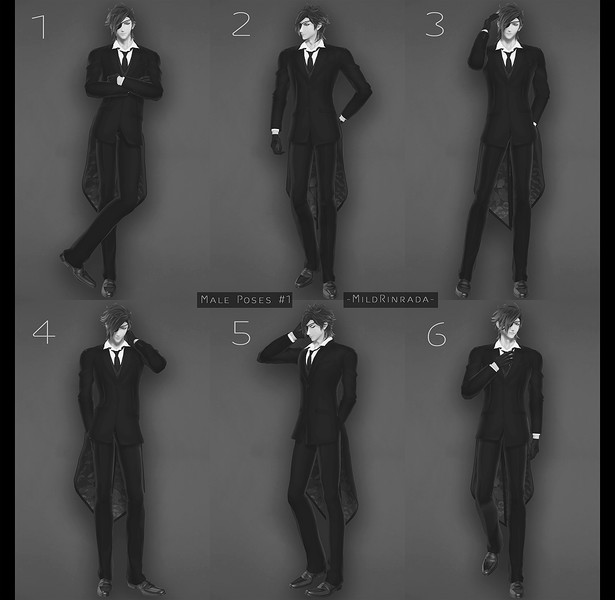 1

2

3

Male Poses #1

-MildRinrada-

4

5

6