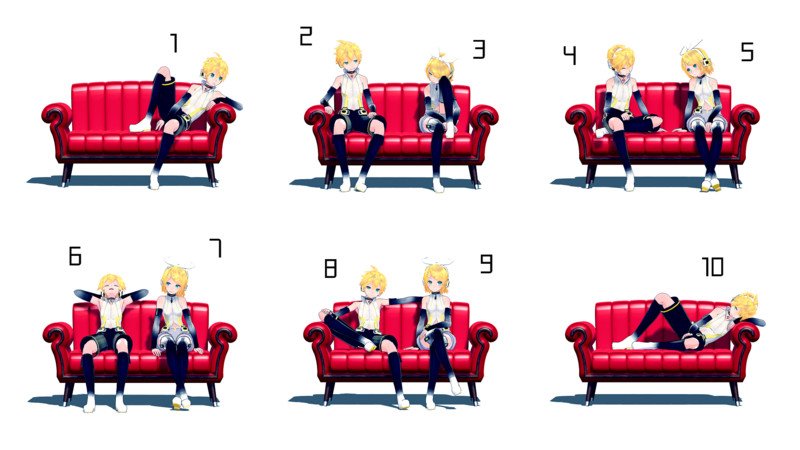 1

2

3

4

5

6

7

8

9

10