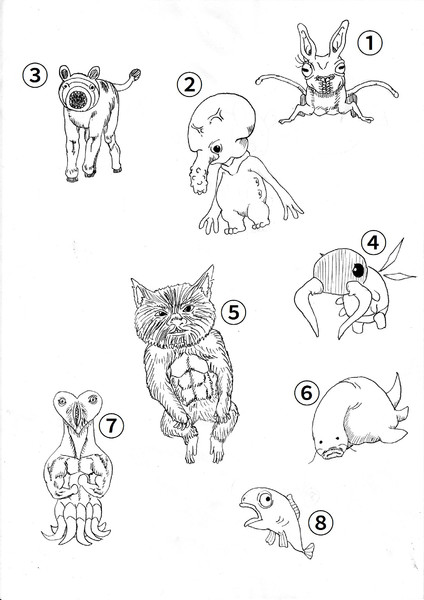 ③
②
①
④
⑤
⑥
⑦
⑧