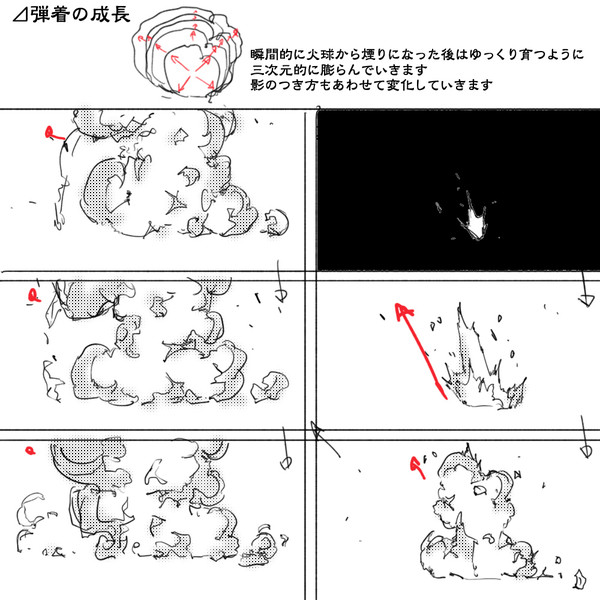 ⊿弾着の成長

瞬間的に火球から煙りになった後はゆっくり育つように
三次元的に膨らんでいきます
影のつき方もあわせて変化していきます