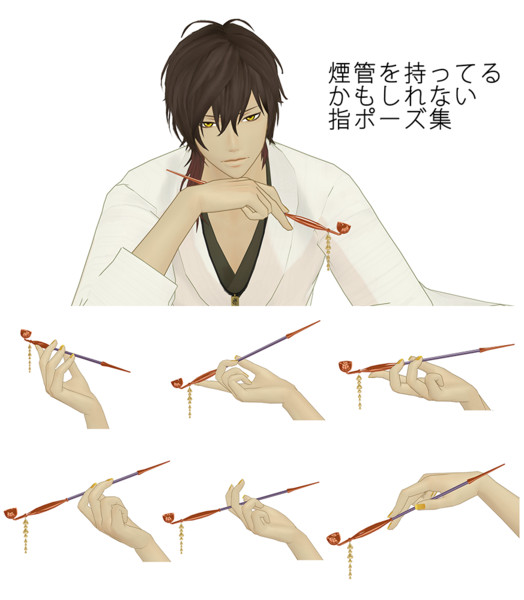 煙管を持ってる
かもしれない
指ポーズ集