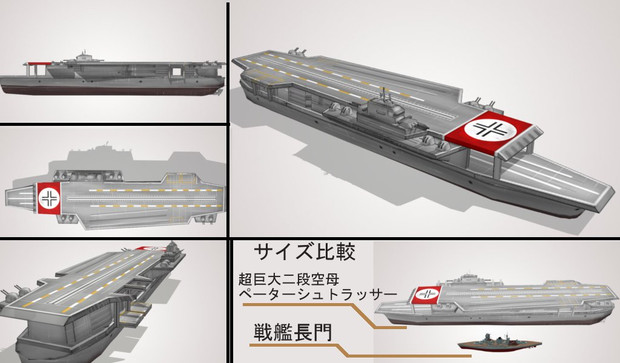 サイズ比較

超巨大二段空母
ペーターシュトラッサー

戦艦長門