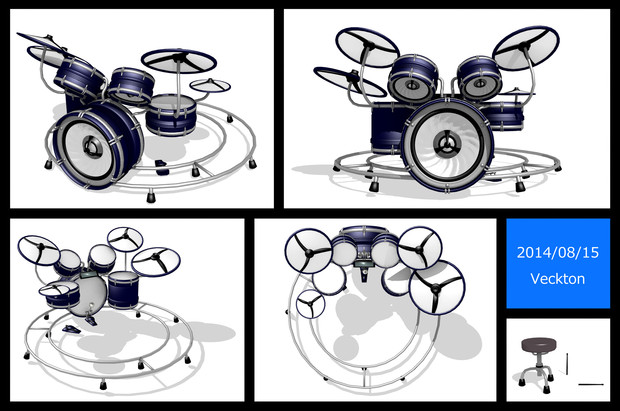 2014/08/15
Veckton