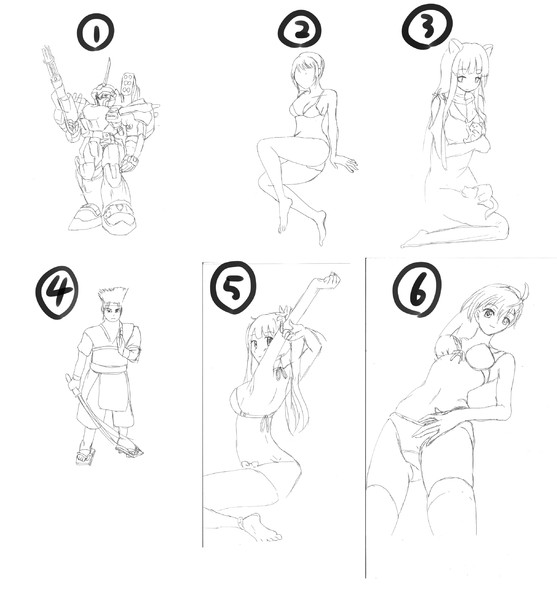 ①

②

③

④

⑤

⑥