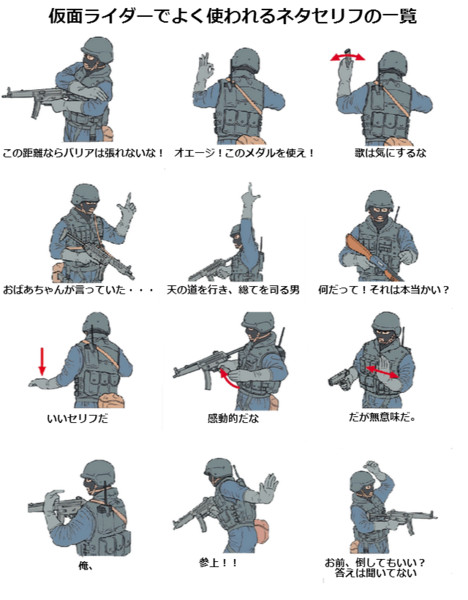 仮面ライダーでよく使われるネタセリフの一覧

この距離ならバリアは張れないな！

オエージ！このメダルを使え！

歌は気にするな

おばあちゃんが言っていた・・・

天の道を行き、総てを司る男

何だって！それは本当かい？

いいセリフだ

感動的だな

だが無意味だ。

俺、

参上！！

お前、倒してもいい？
答えは聞いてない