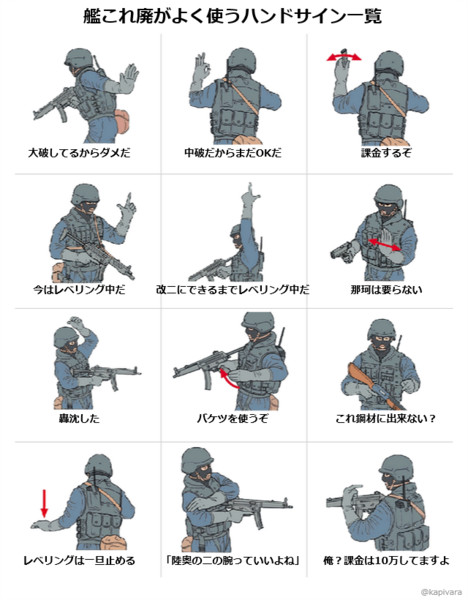 艦これ廃がよく使うハンドサイン一覧

大破してるからダメだ

中破だからまだOKだ

課金するぞ

今はレベリング中だ

改二にできるまでレベリング中だ

那珂は要らない

轟沈した

バケツを使うぞ

これ鋼材に出来ない？

レベリングは一旦止める

「陸奥の二の腕っていいよね」

俺？課金は10万してますよ

@kapivara