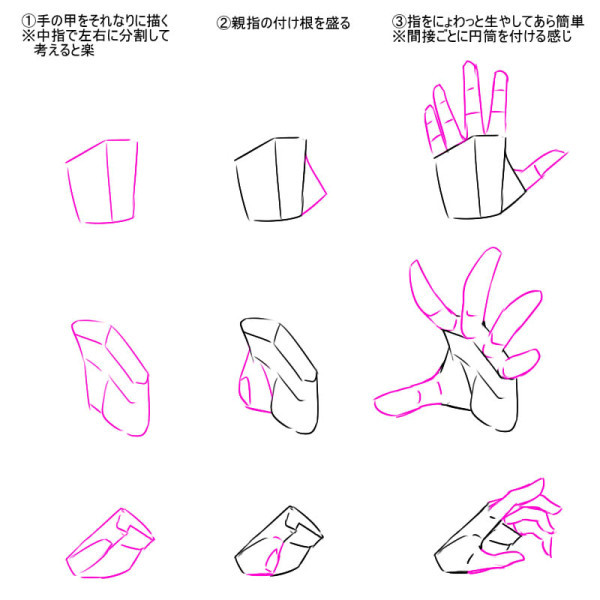 ①手の甲をそれなりに描く
※中指で左右に分割して考えると楽

②親指の付け根を盛る

③指をにょわっと生やしてあら簡単
※間接ごとに円筒を付ける感じ