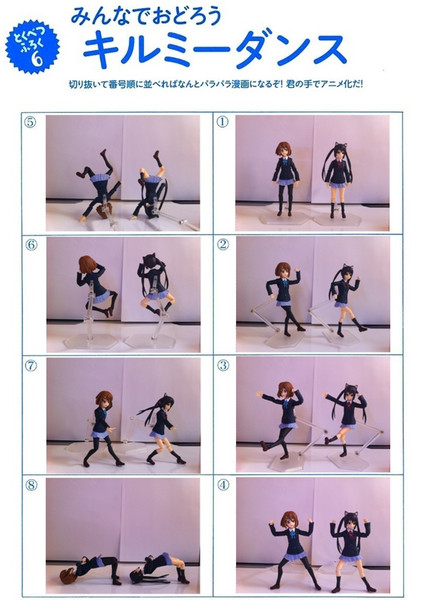 とくべつふろく6

みんなでおどろう
キルミーダンス

切り抜いて番号順に並べればなんとパラパラ漫画になるぞ! 君の手でアニメ化だ!

⑤

①

⑥

②

⑦

③

⑧

④